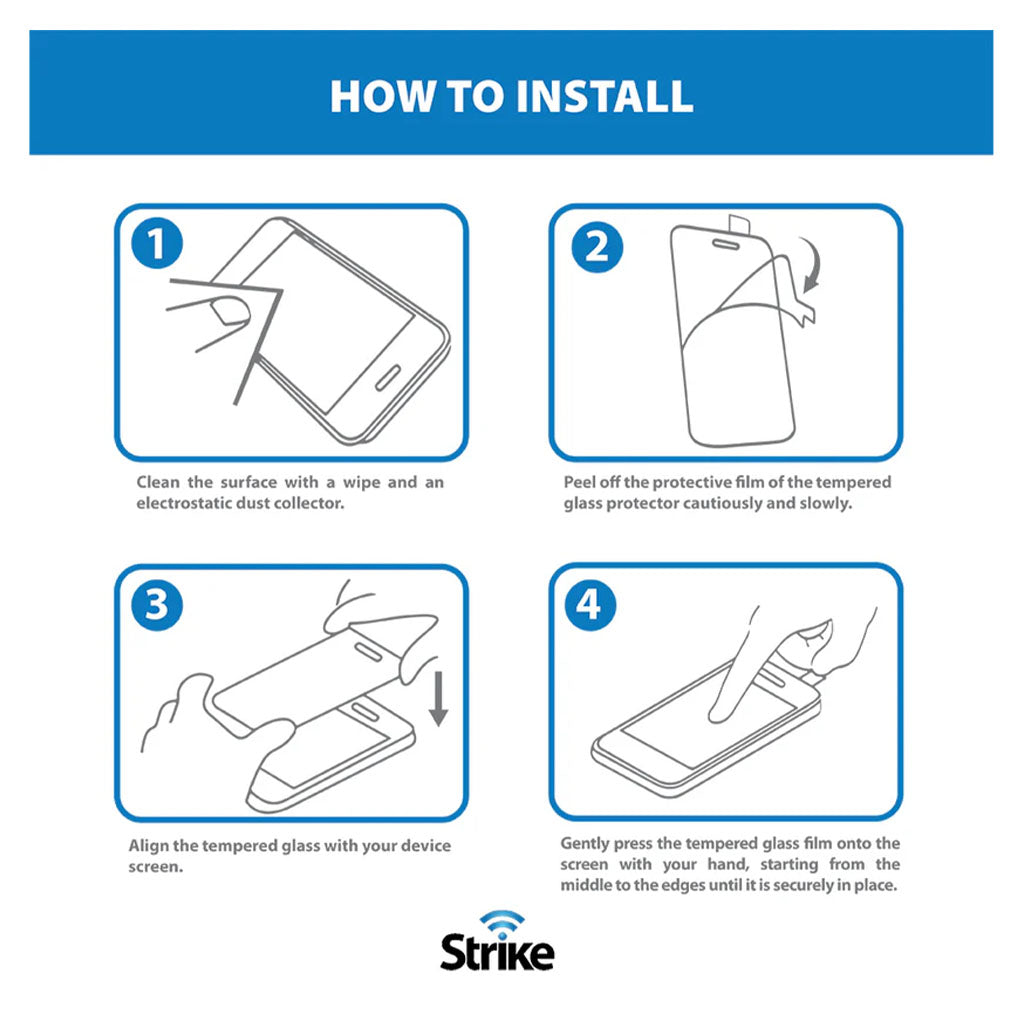 HOW TO INSTALL

1

Clean the surface with a wipe and an electrostatic dust collector.

2

Peel off the protective film of the tempered glass protector cautiously and slowly.

3

Align the tempered glass with your device screen.

4

Gently press the tempered glass film onto the screen with your hand, starting from the middle to the edges until it is securely in place.

Strike