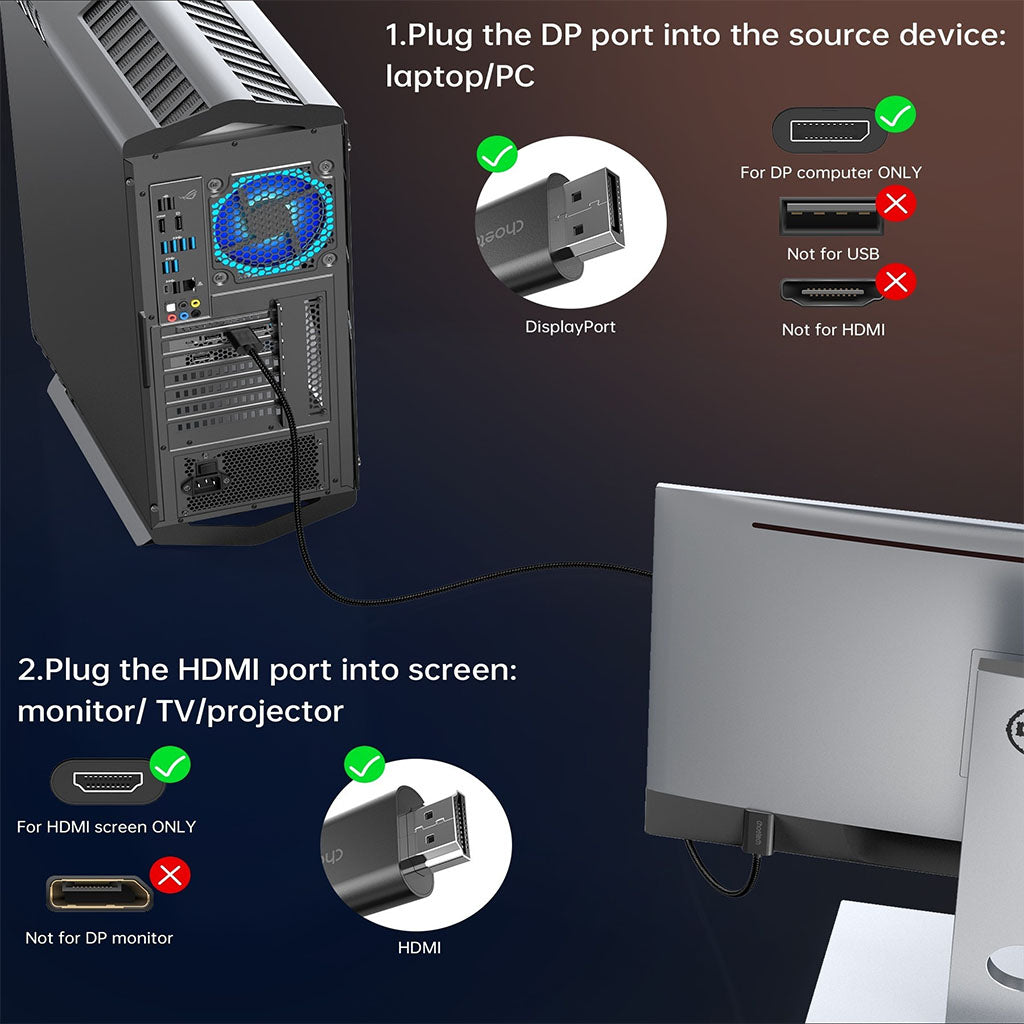 1.Plug the DP port into the source device: laptop/PC

DisplayPort

For DP computer ONLY

Not for USB

Not for HDMI

2.Plug the HDMI port into screen: monitor/ TV/projector

For HDMI screen ONLY

Not for DP monitor

HDMI