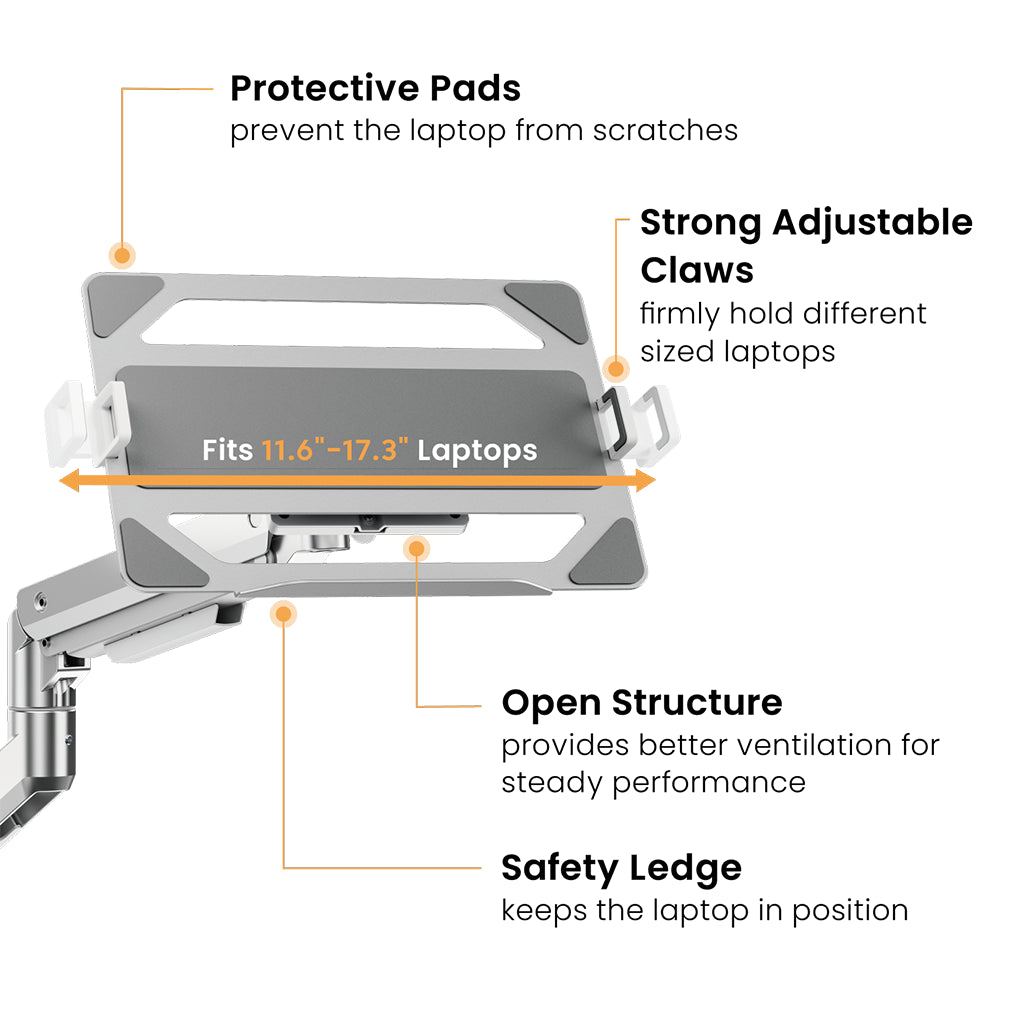 Protective Pads
prevent the laptop from scratches

Strong Adjustable Claws
firmly hold different sized laptops

Fits 11.6"-17.3" Laptops

Open Structure
provides better ventilation for steady performance

Safety Ledge
keeps the laptop in position